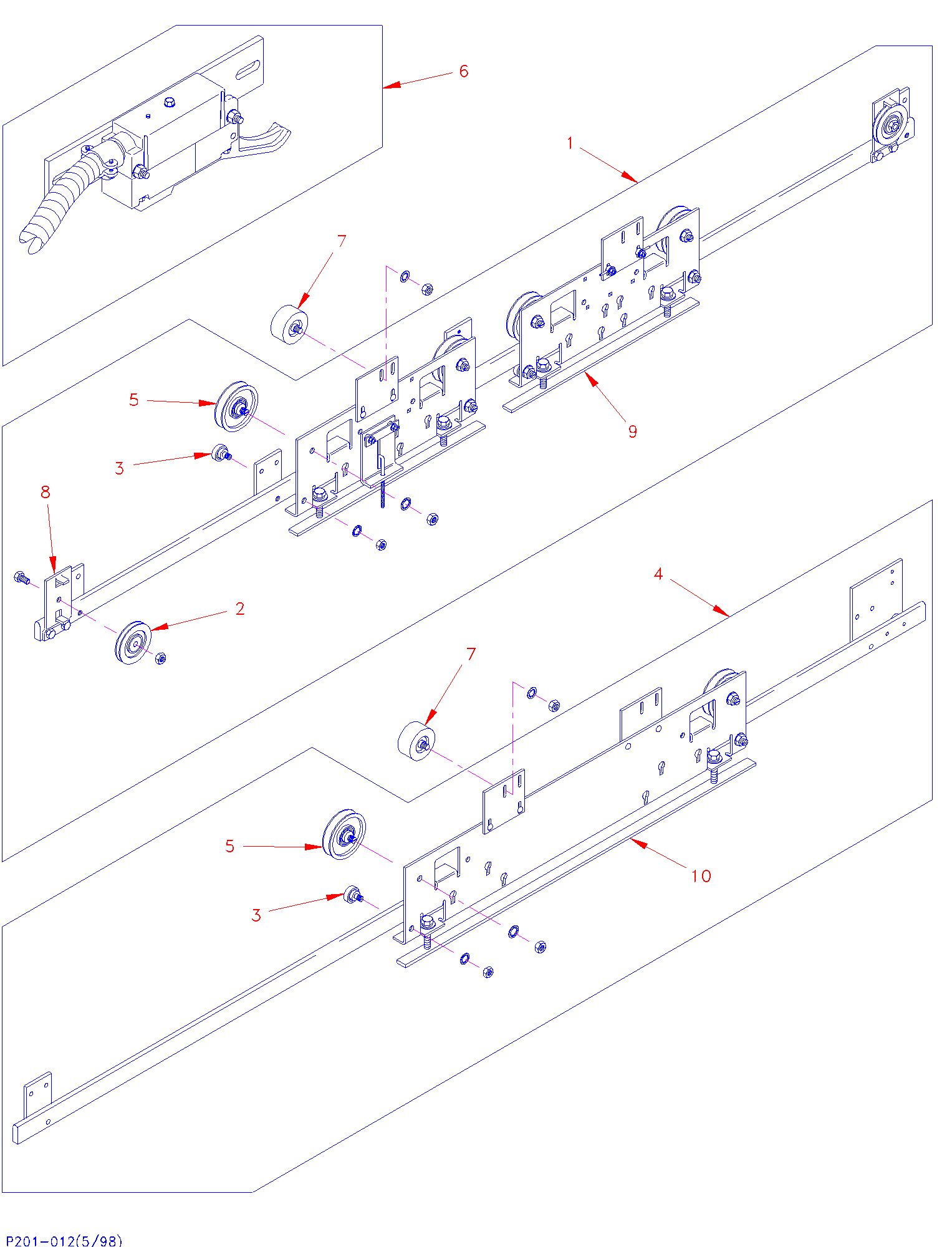 6
1
7
5
9
3
8
2
4
7
5
10
3
P201-012(5/98)