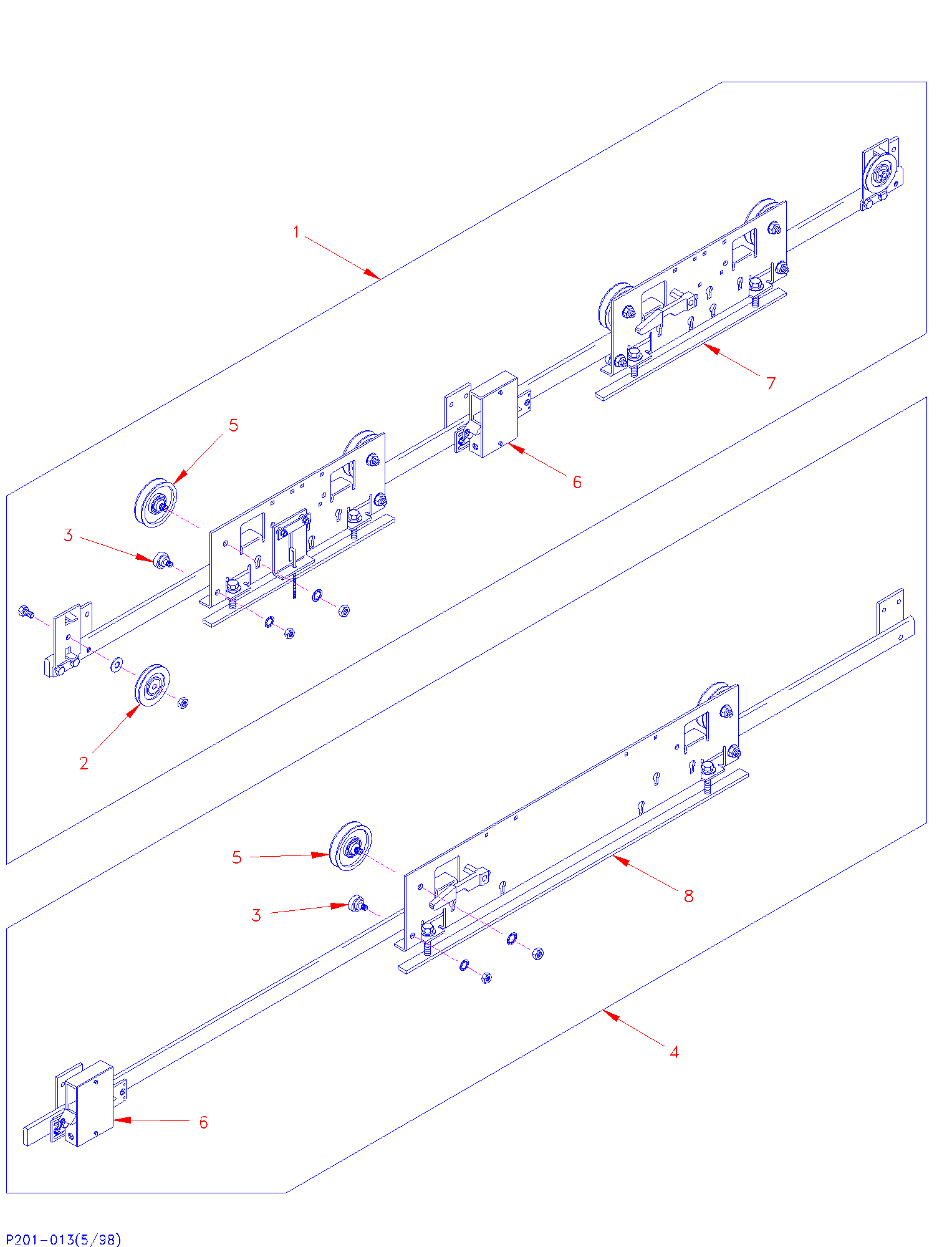 1
7
5
6
3
2
5
8
3
4
6
P201-013(5/98)