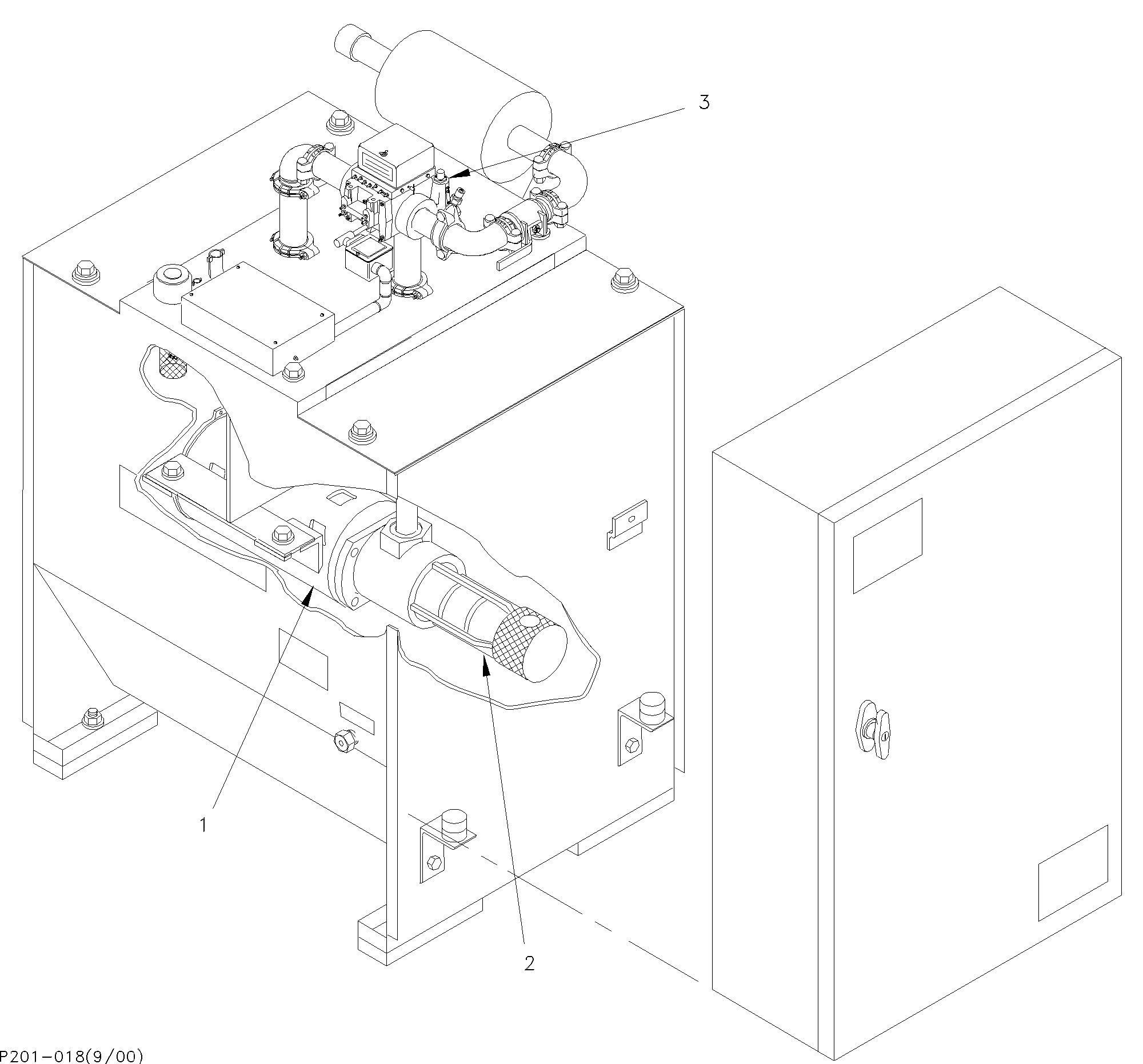 3

1

2

P201-018(9/00)