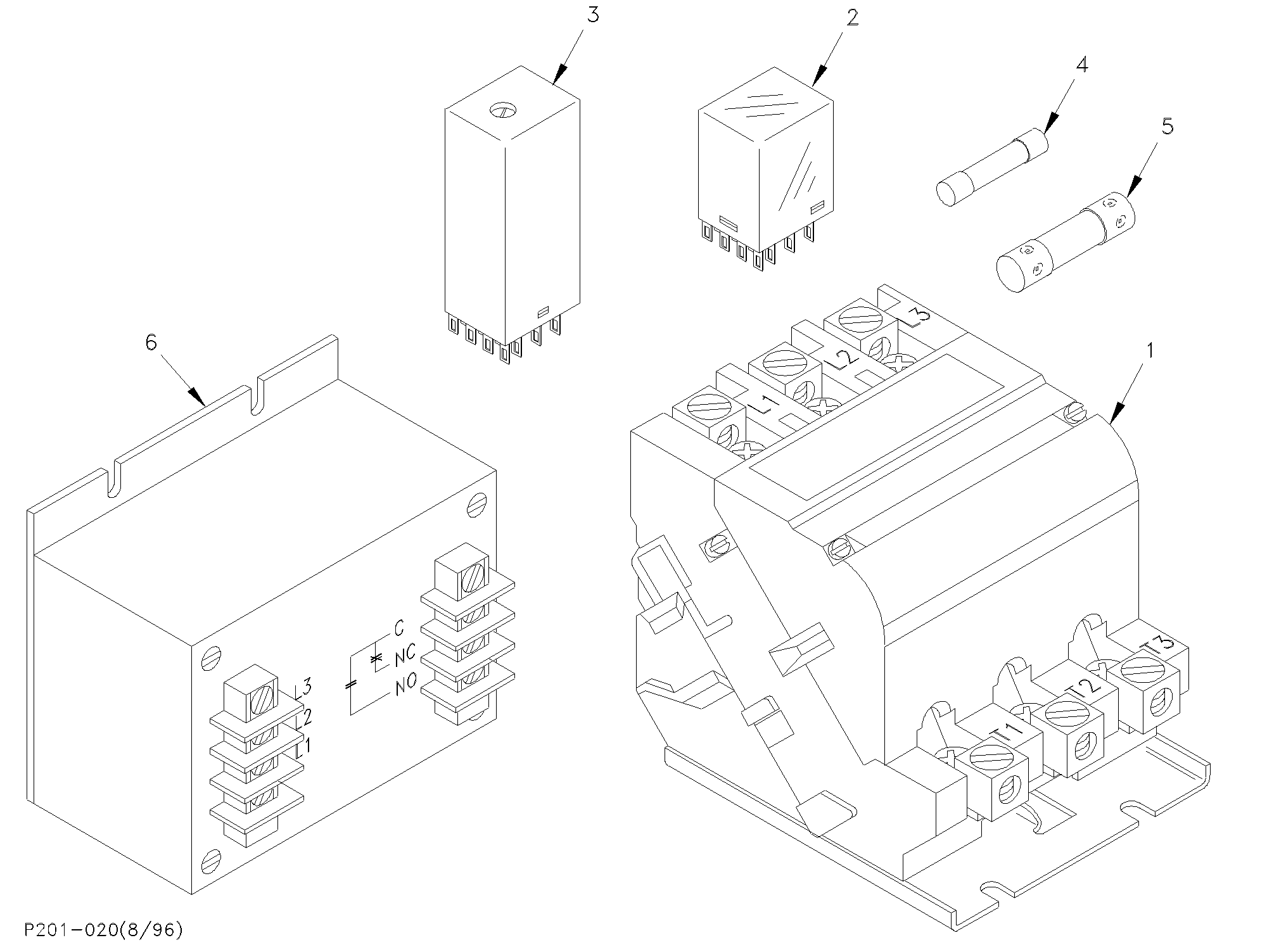 3
2
4
5
6
1
L3
L2
L1
C
NC
NO
L3
L2
L1
T3
T2
T1
P201-020(8/96)