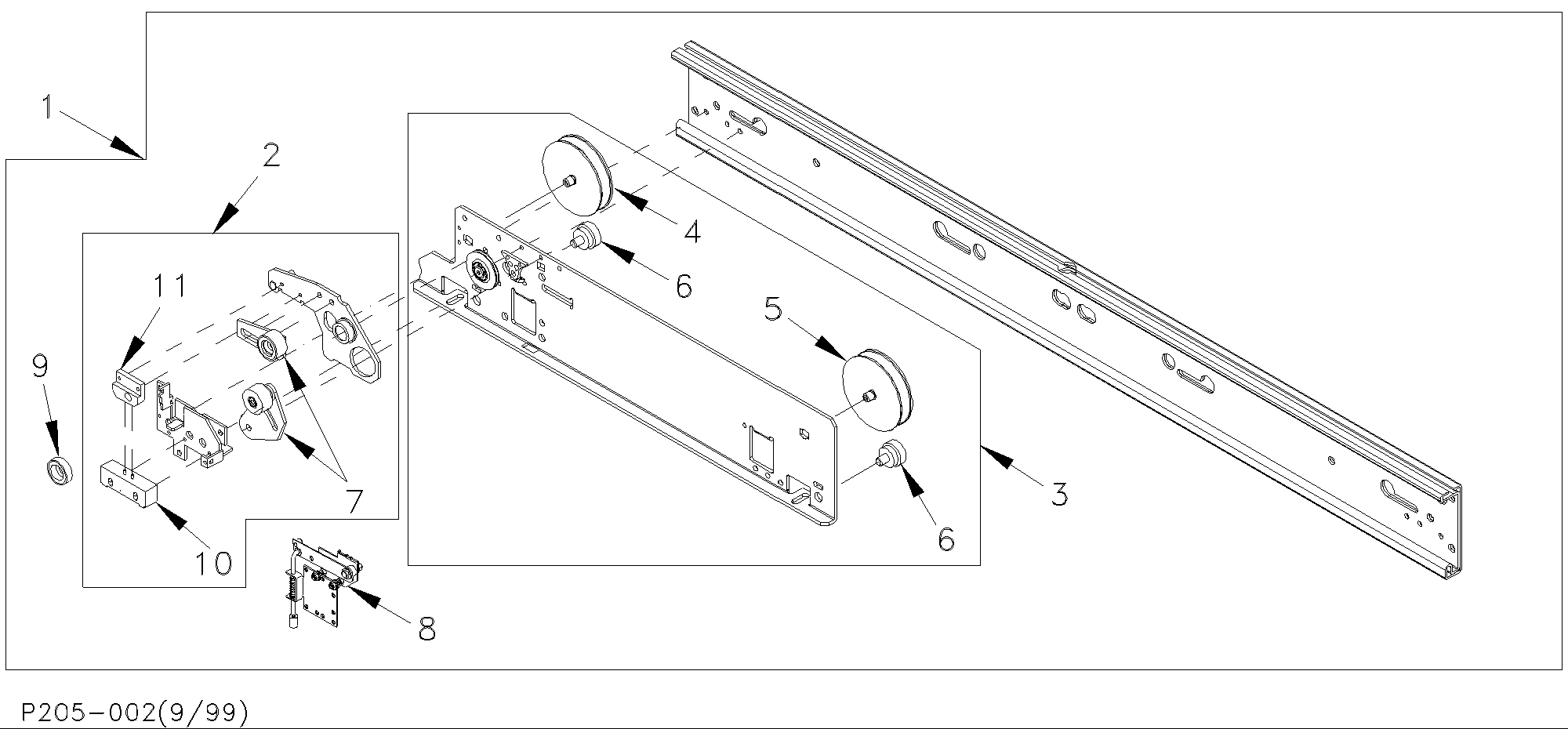 1
2
11
9
4
6
5
7
10
3
6
8

P205-002(9/99)