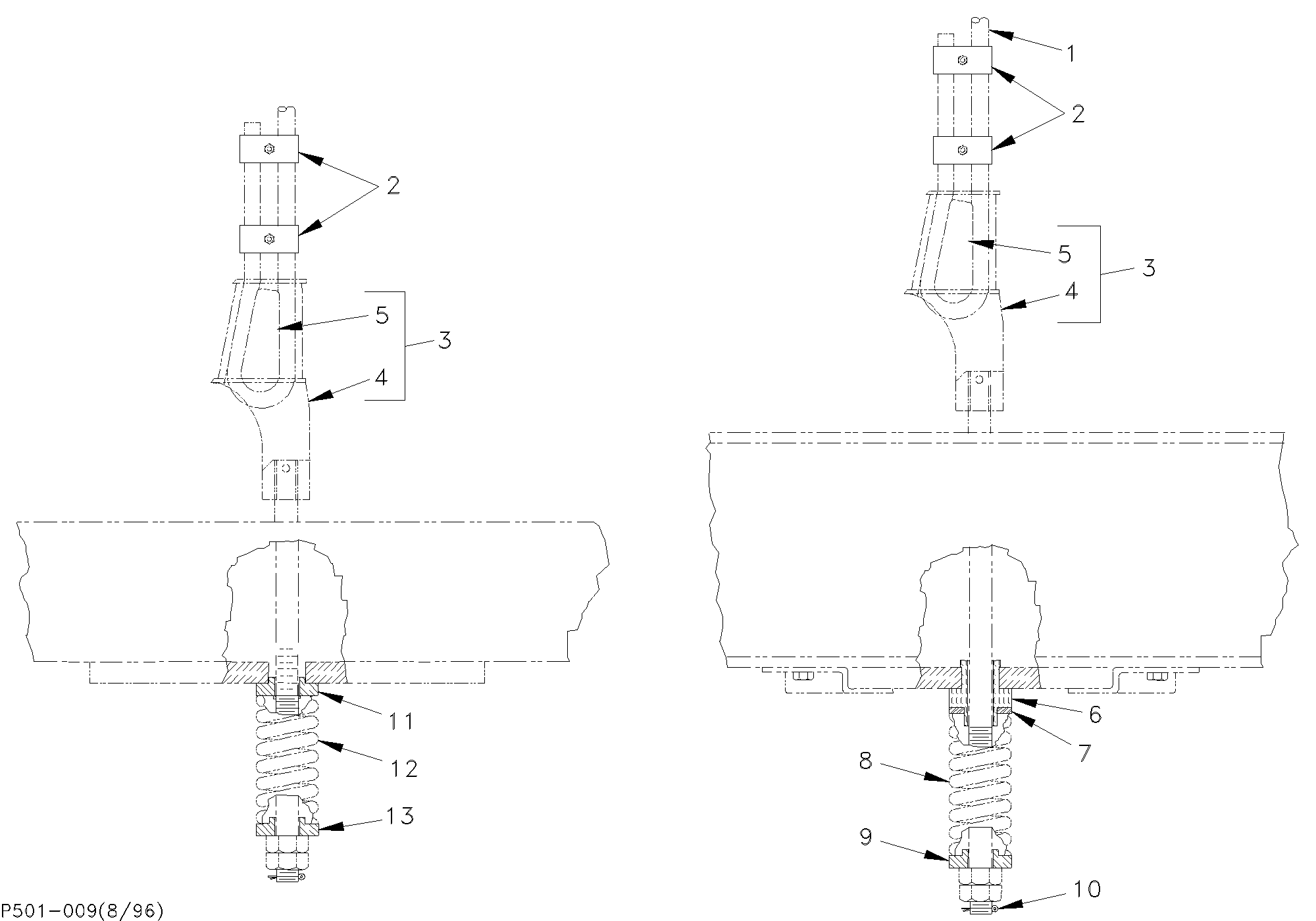 2
5
3
4
11
12
13
1
2
5
3
4
6
7
8
9
10
P501-009(8/96)