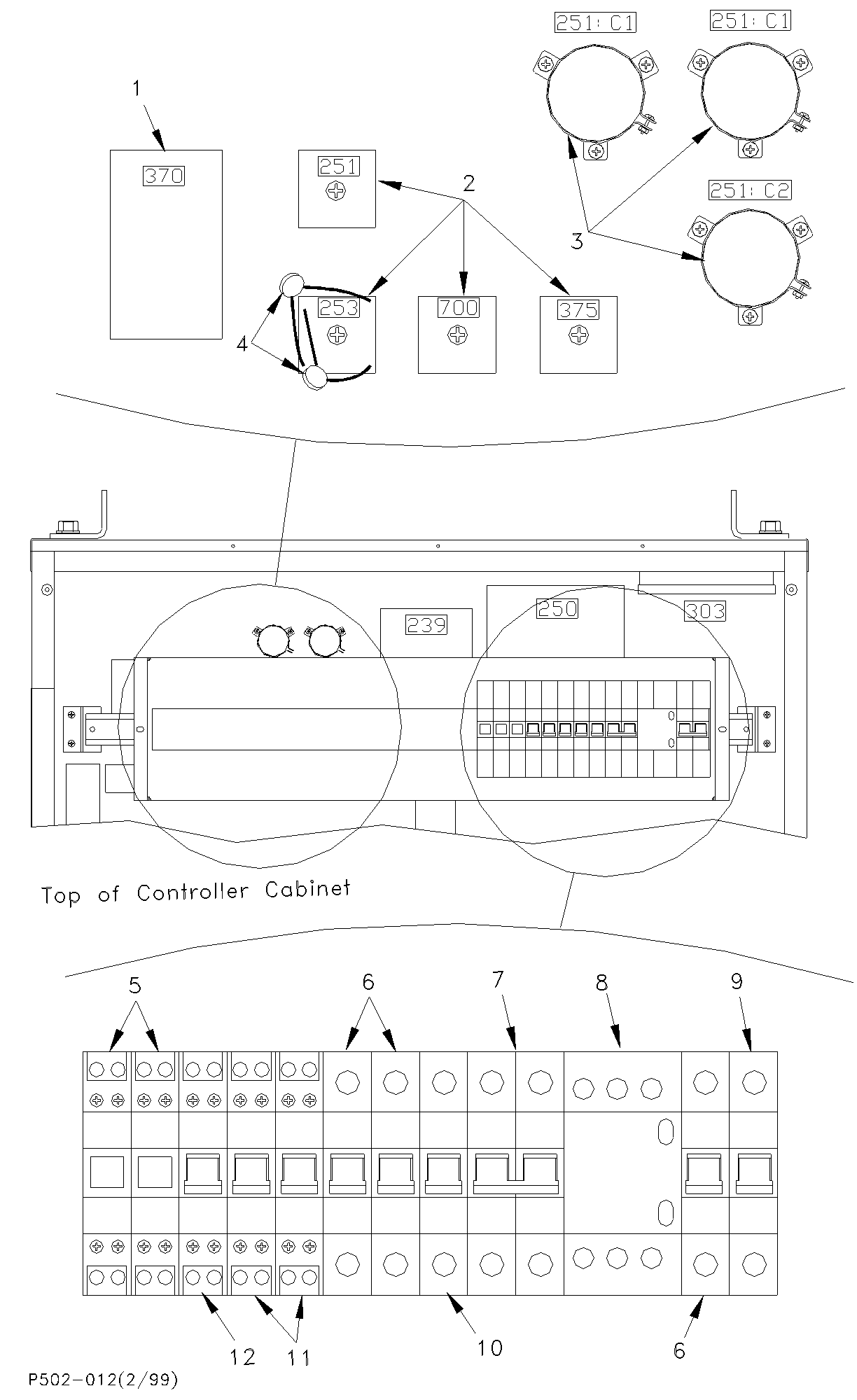 251: C1
251: C1
1
370
251
2
251: C2
3
4
253
700
375
239
250
303
Top of Controller Cabinet
5
6
7
8
9
12
11
10
6
P502-012(2/99)