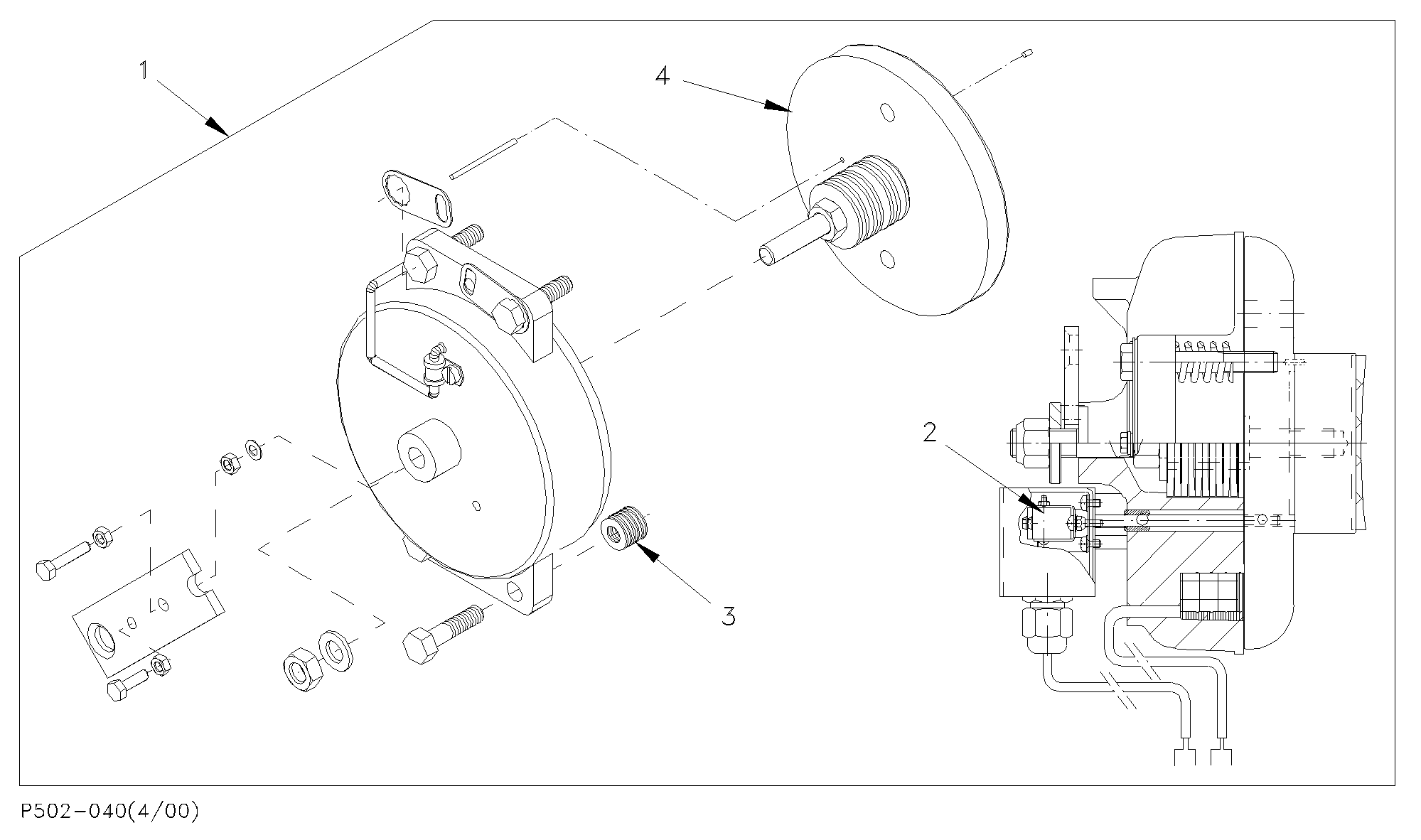 1

4

2

3

P502-040(4/00)