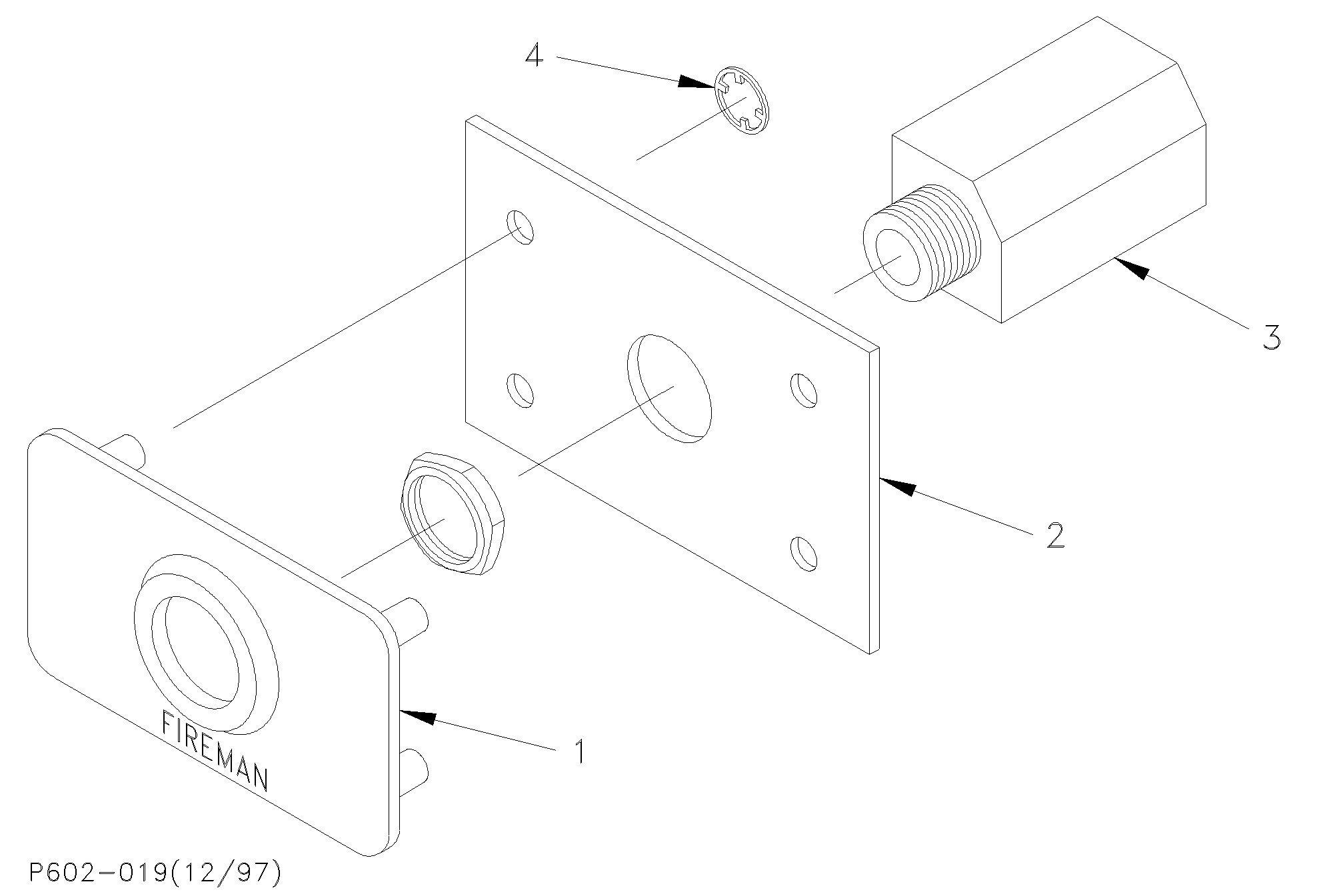 4

3

2

FIREMAN

1

P602-019(12/97)