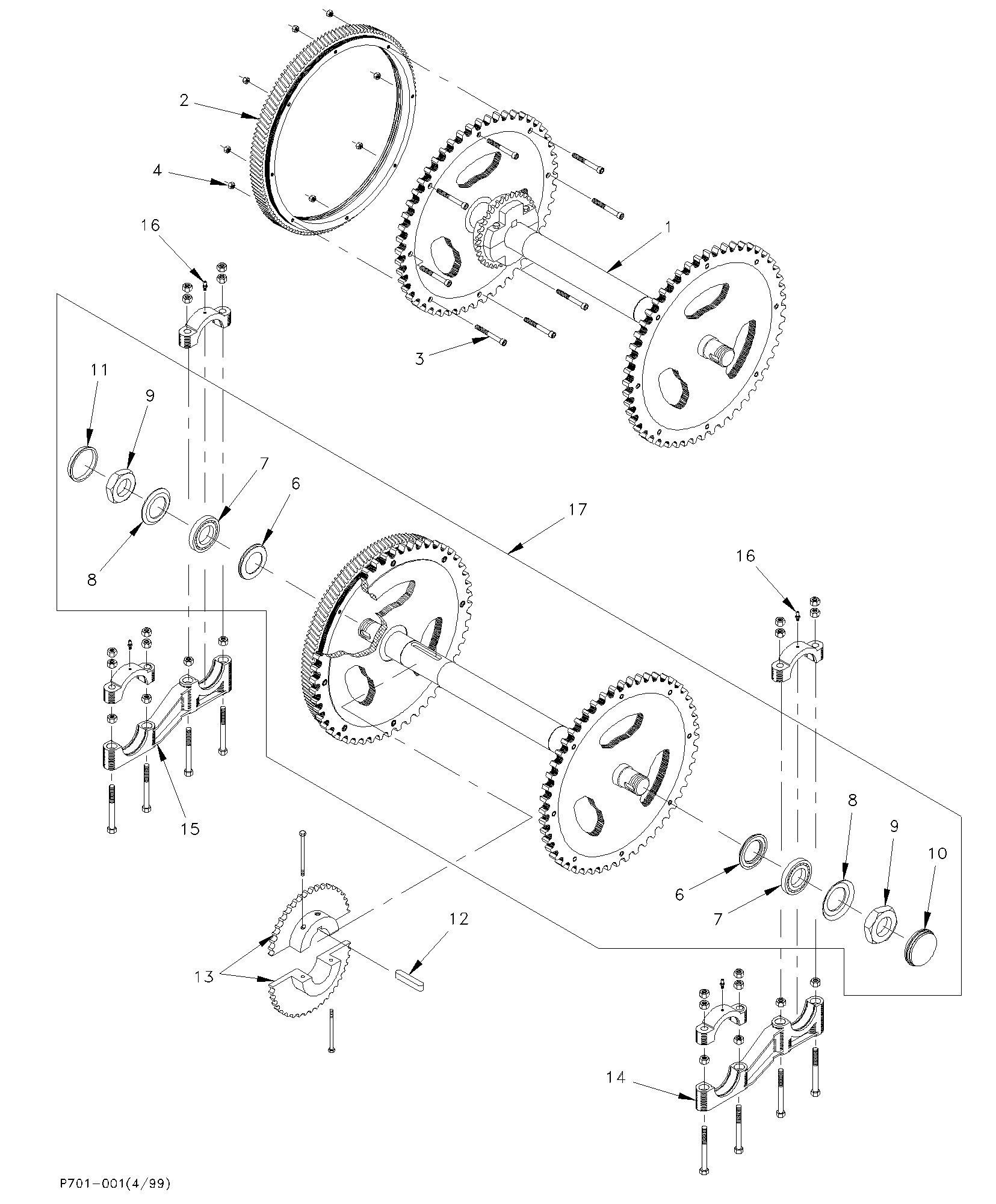 2
4
16
1
3
11
9
7
6
8
17
16
15
8
9
10
6
7
12
13
14
P701-001(4/99)