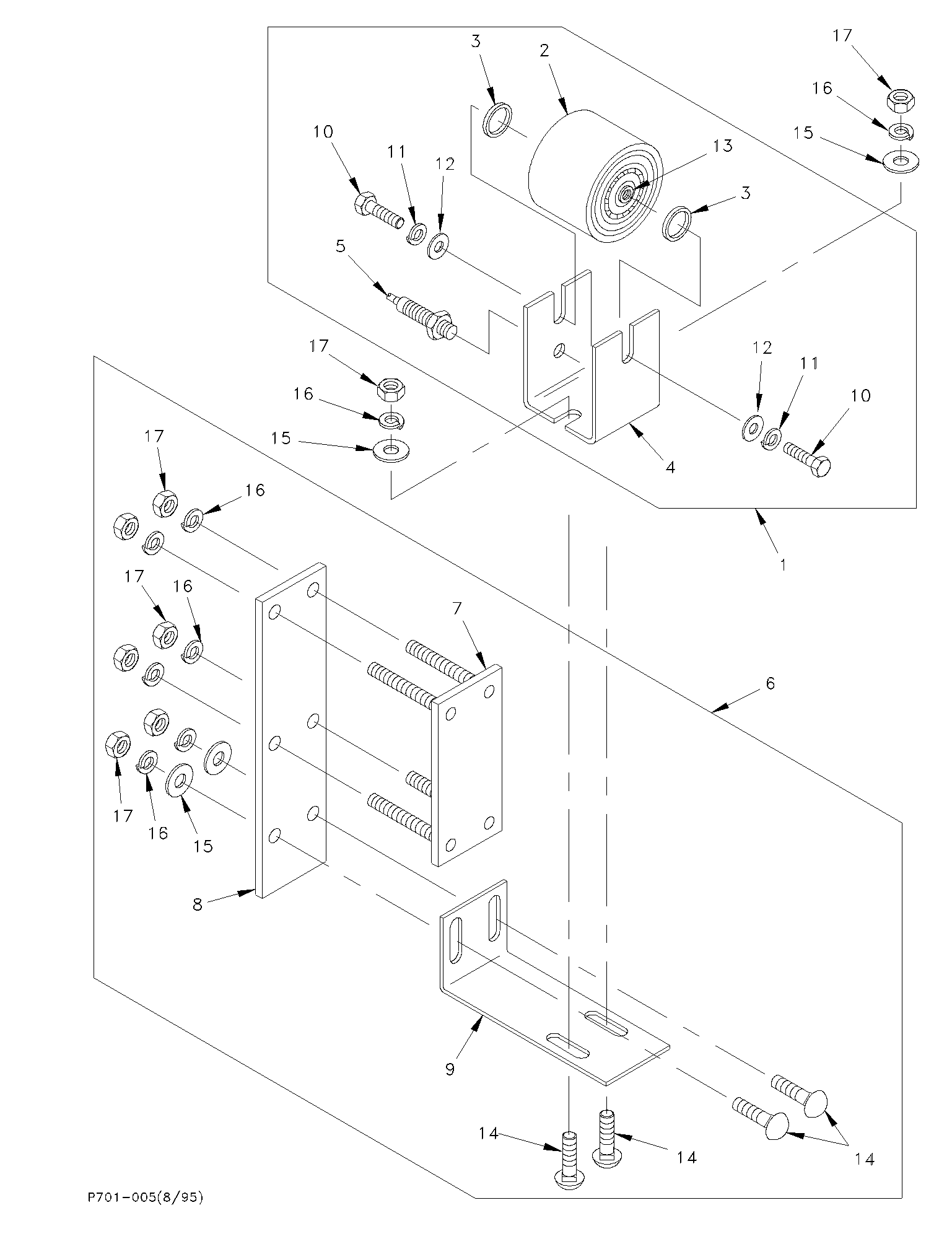 3
2
17
16
15
10
11
12
13
3
5
17
16
15
12
11
10
4
17
16
1
17
16
7
6
17
16
15
8
9
14
14
14
P701-005(8/95)