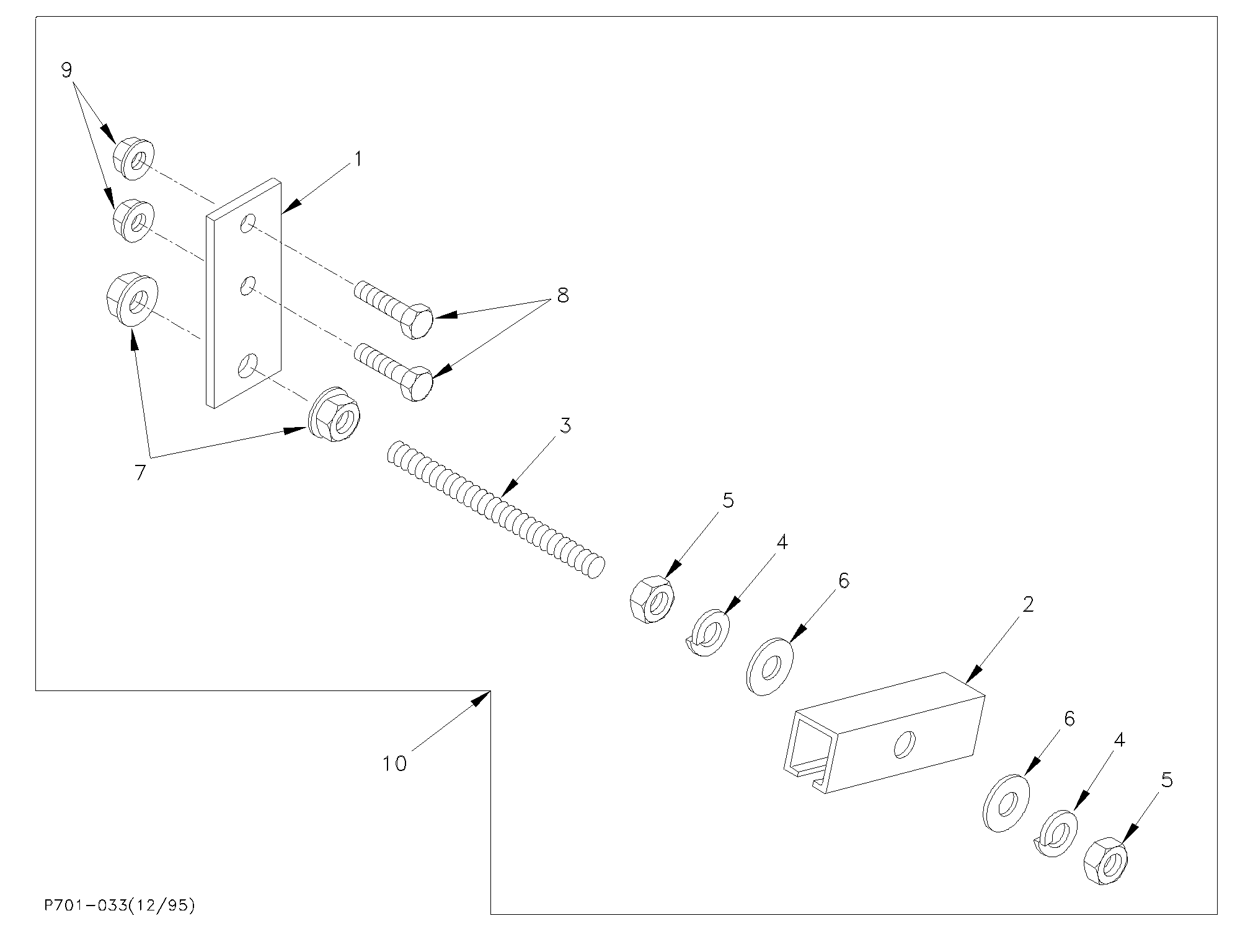 9
1
8
7
3
5
4
6
2
10
6
4
5
P701-033(12/95)