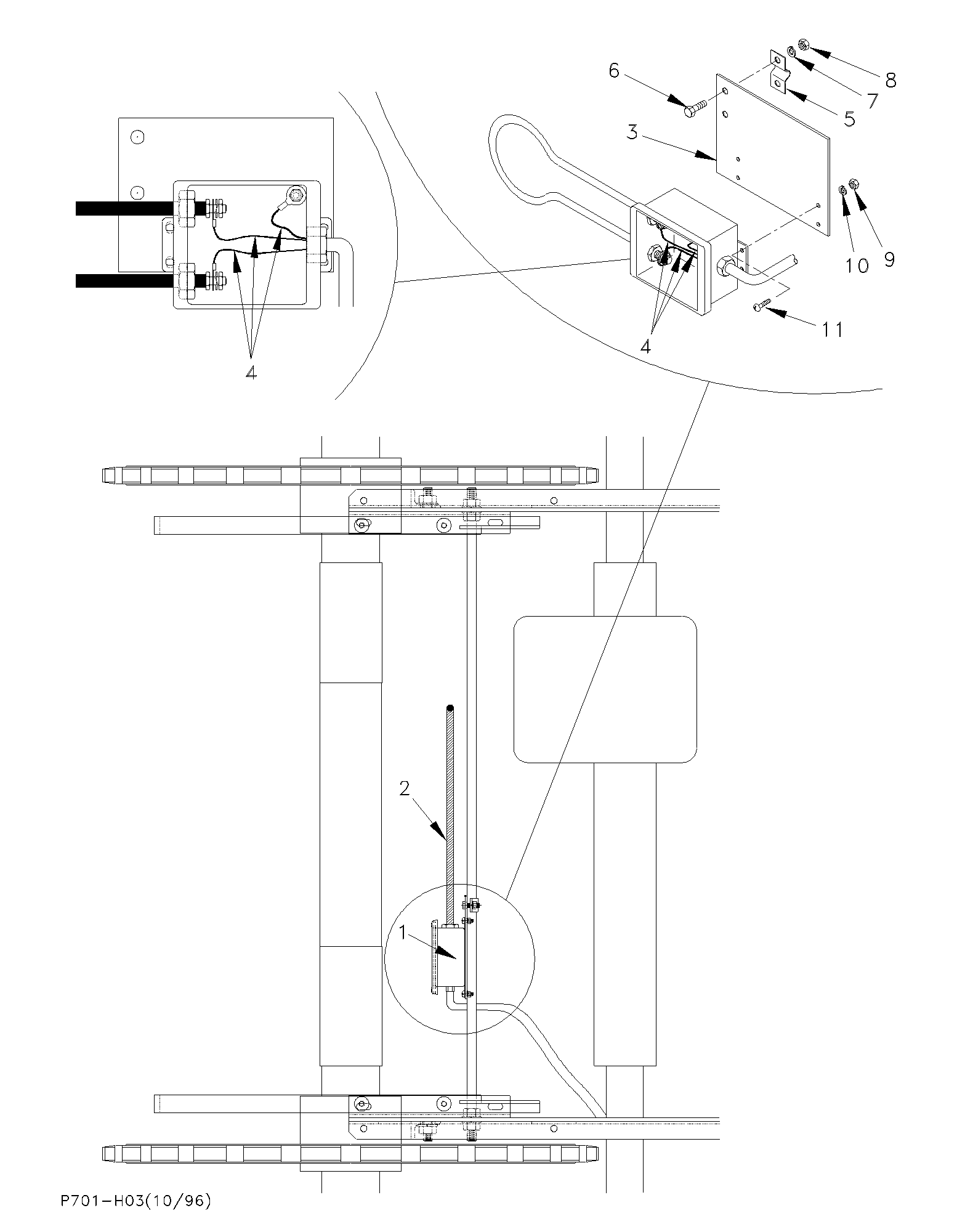 6
8
7
5
3
10
9
11
4
4
2
1
P701-H03(10/96)