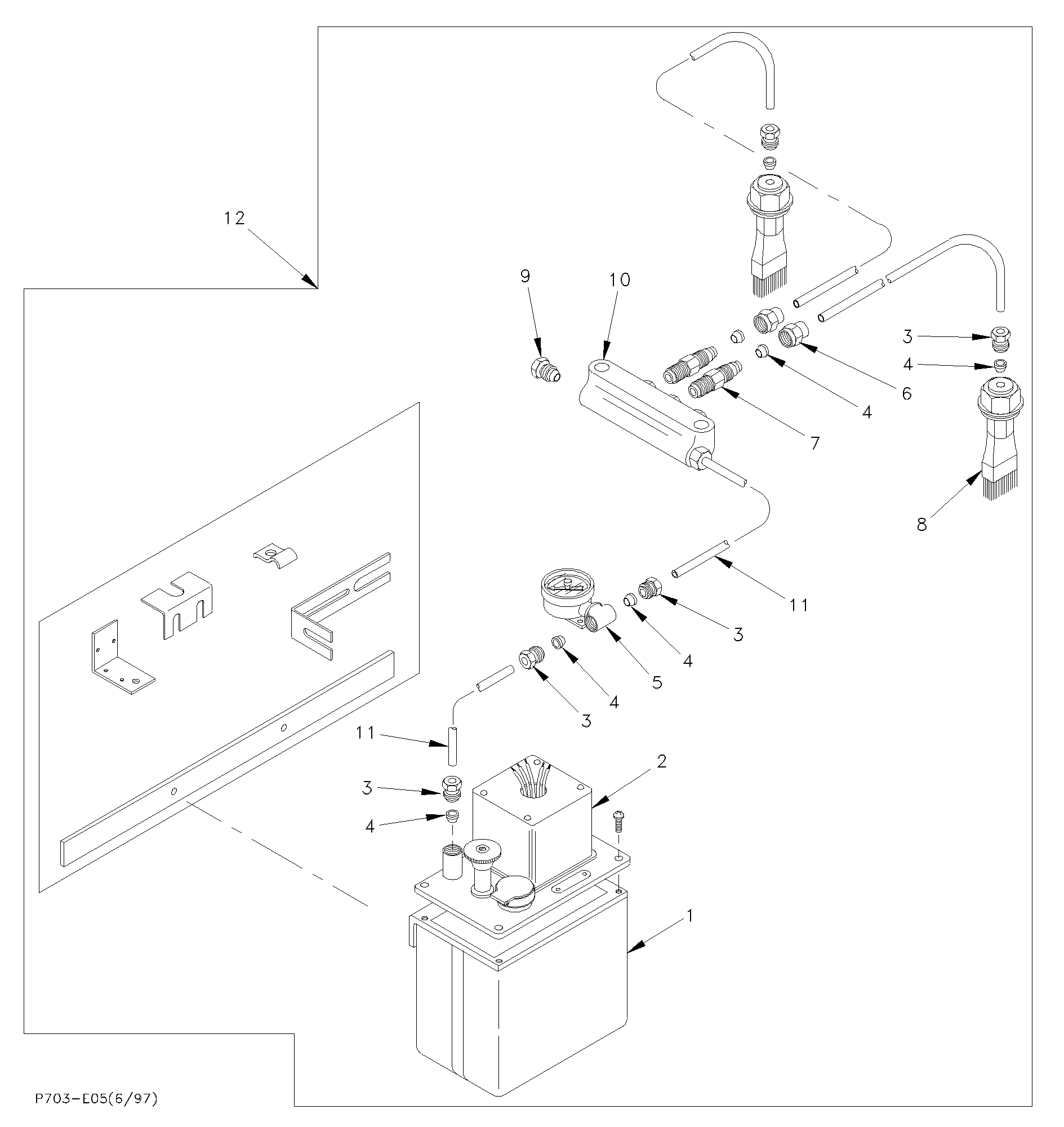 12

9

10

3

4

6

4

7

8

11

3

4

5

4

3

11

2

3

4

1

P703-E05(6/97)