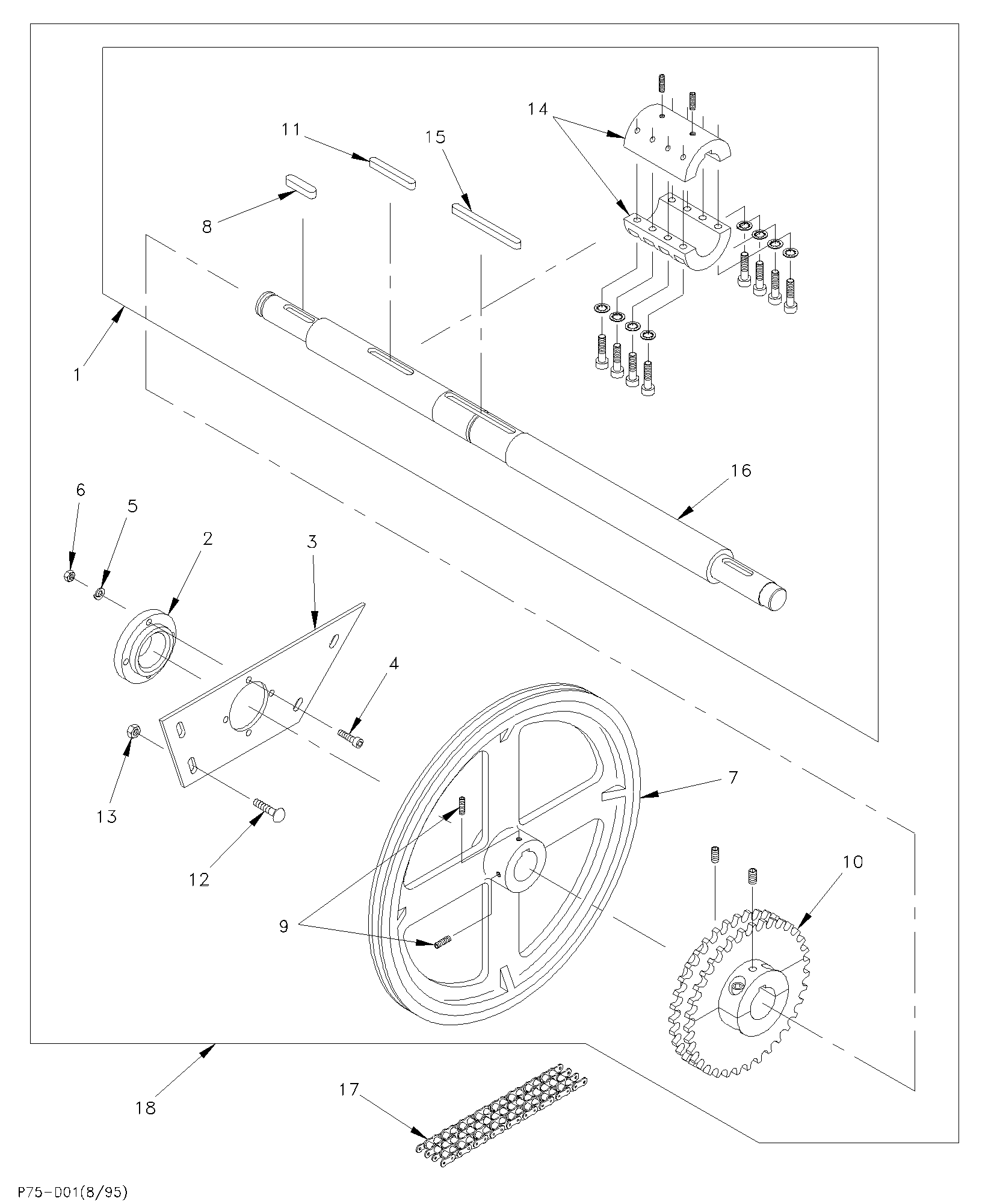 14

11

15

8

1

16

6

5

2

3

4

13

12

7

9

10

18

17

P75-001(8/95)