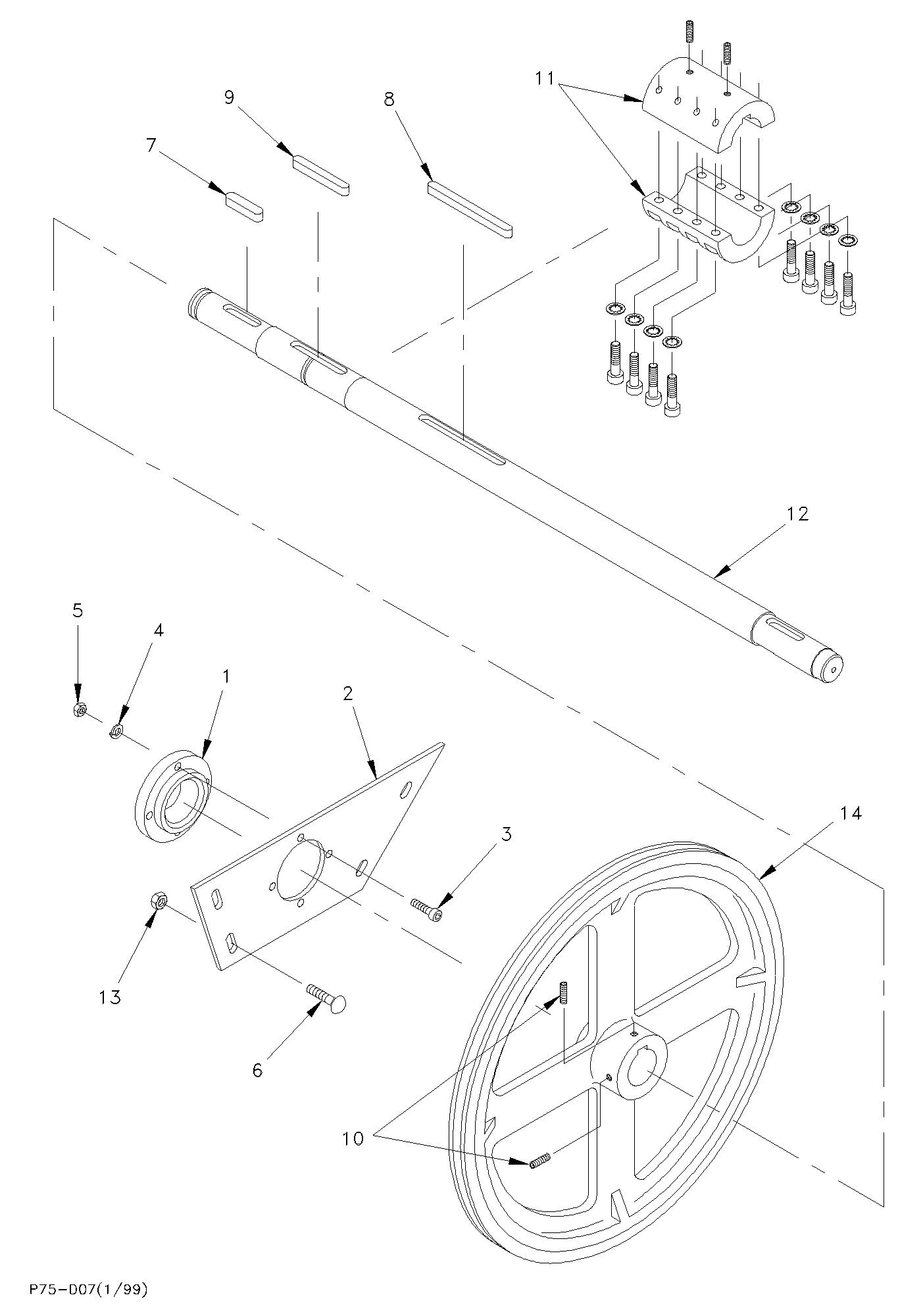 11

9

8

7

12

5

4

1

2

14

3

13

6

10

P75-D07(1/99)