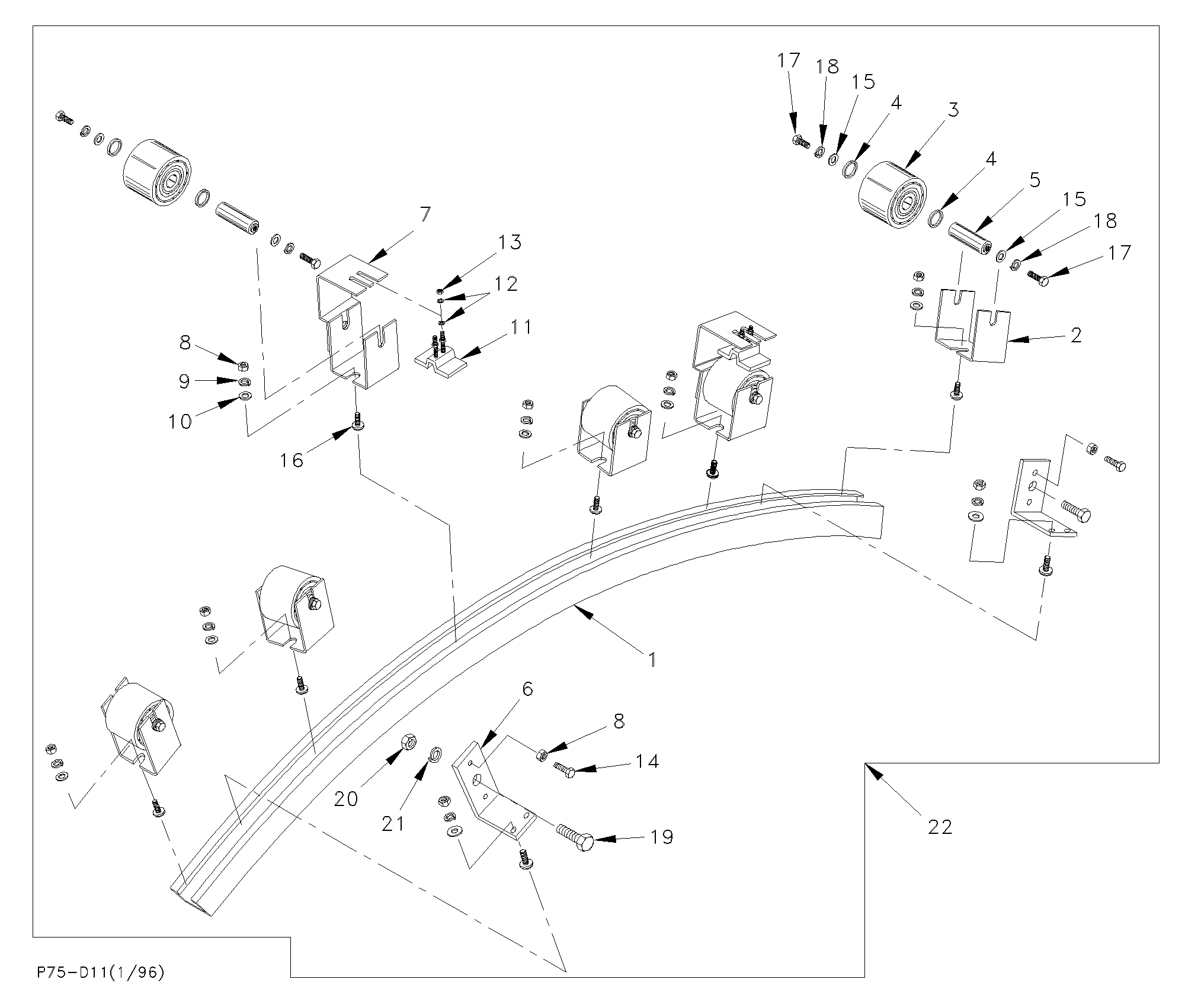 17
18
15
4
3
4
5
15
18
17
7
13
12
11
2
8
9
10
16
1
6
8
14
20
21
19
22
P75-D11(1/96)