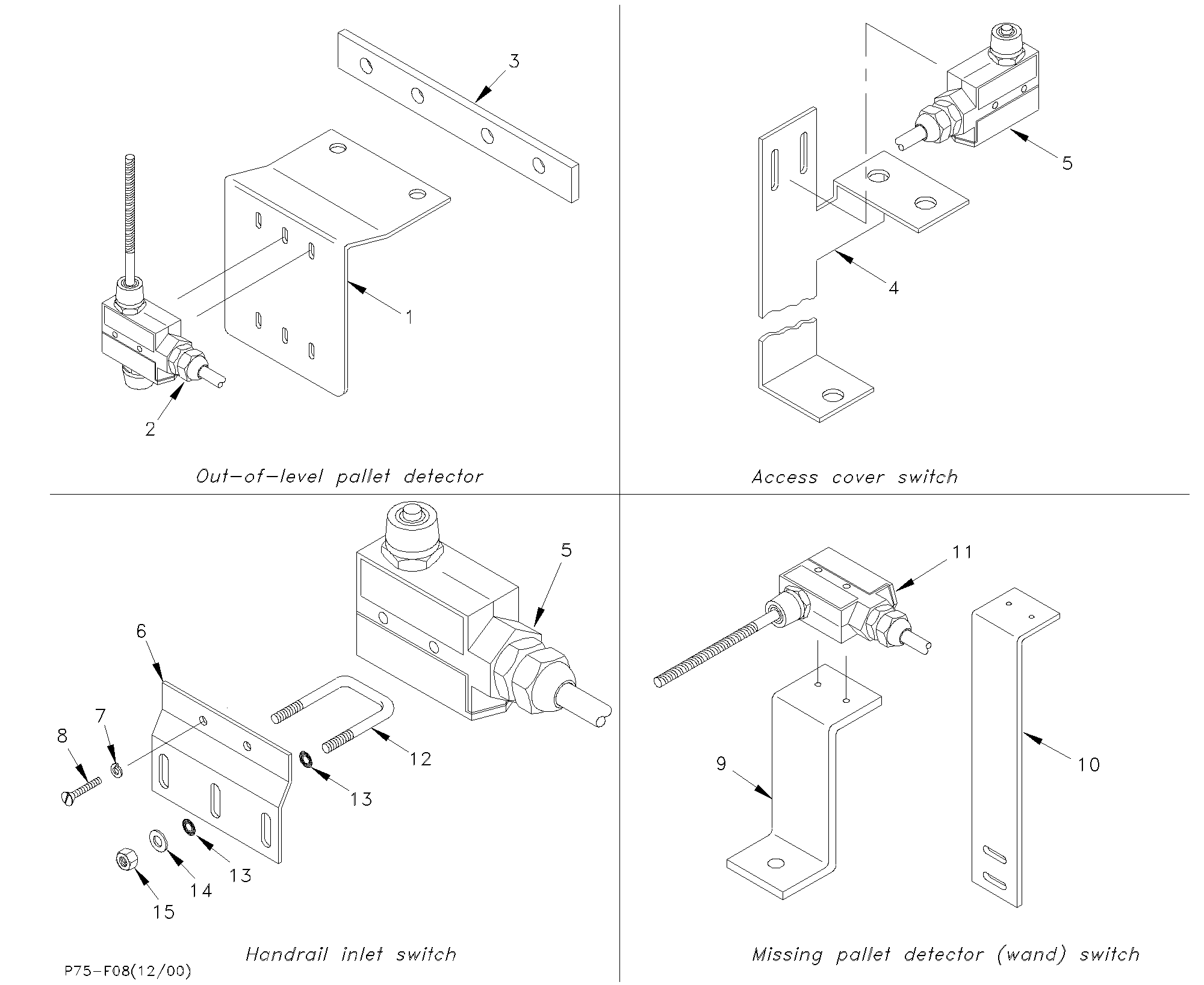 3

1

2

Out-of-level pallet detector

5

4

Access cover switch

5

6

7

8

12

13

13

14

15

Handrail inlet switch

P75-F08(12/00)

11

9

10

Missing pallet detector (wand) switch