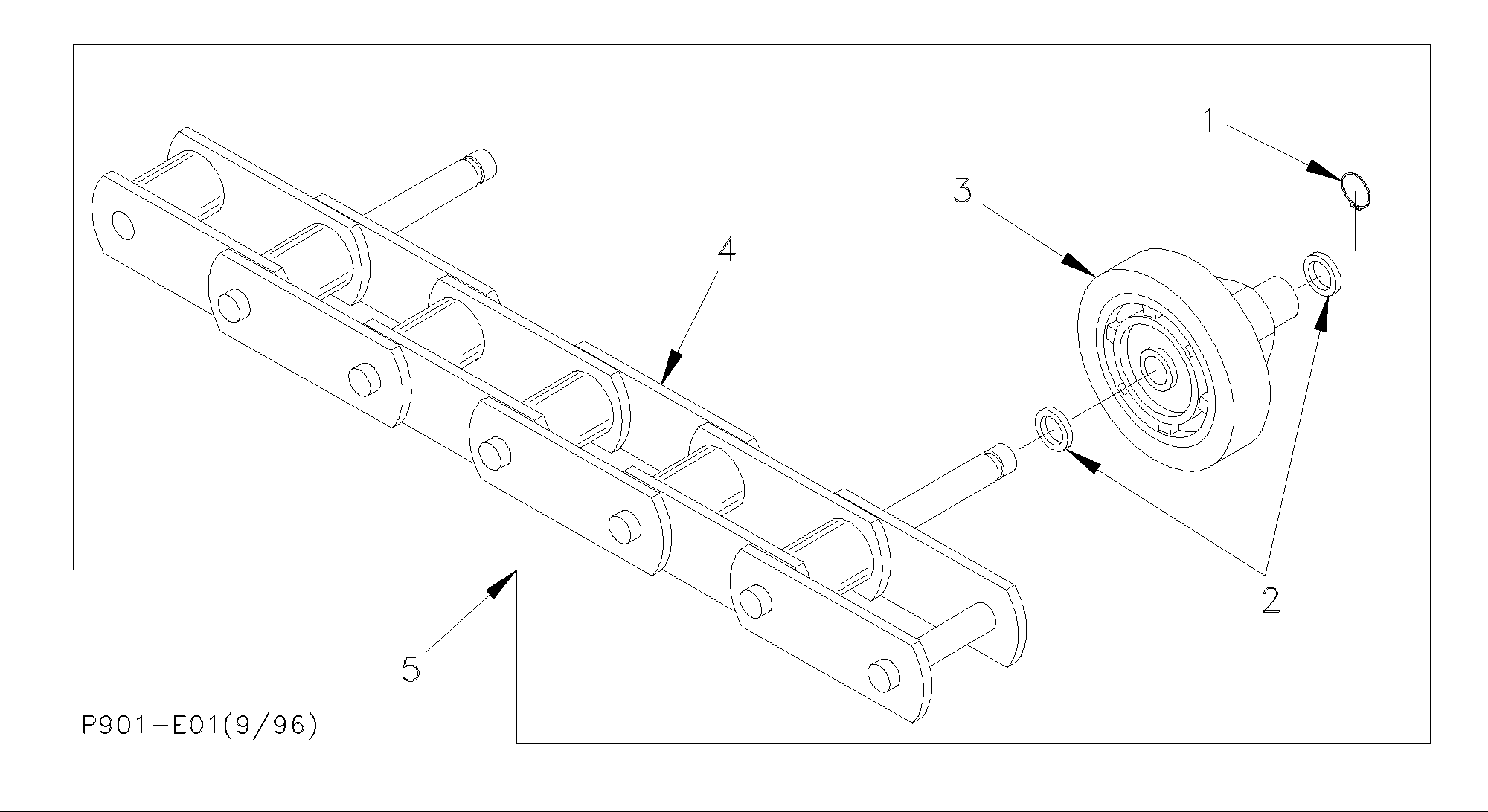 1

3

4

2

5

P901-E01(9/96)