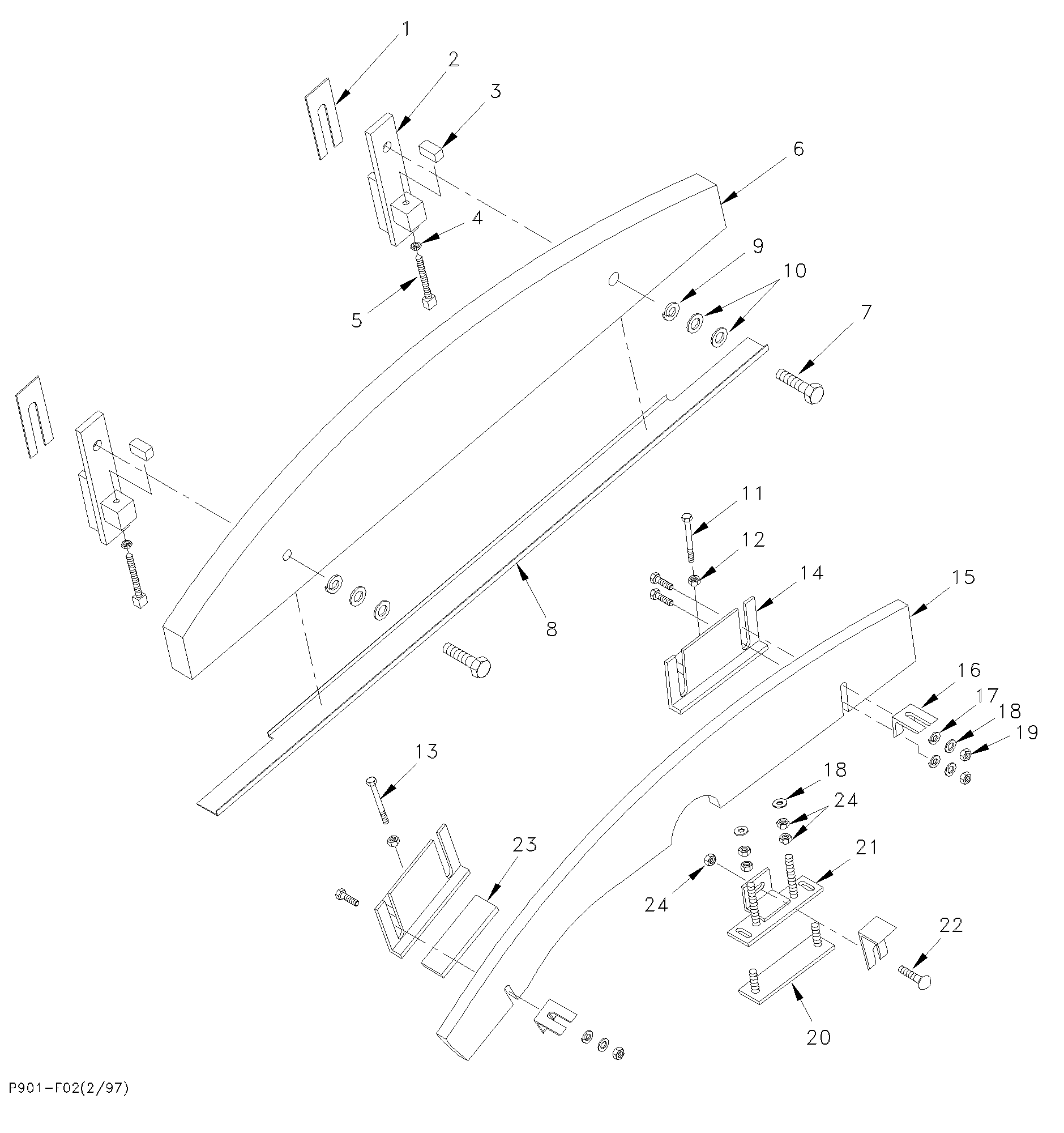 1
2
3
6
4
9
10
5
7
11
12
14
15
8
16
17
18
19
13
18
24
23
21
24
22
20
P901-F02(2/97)