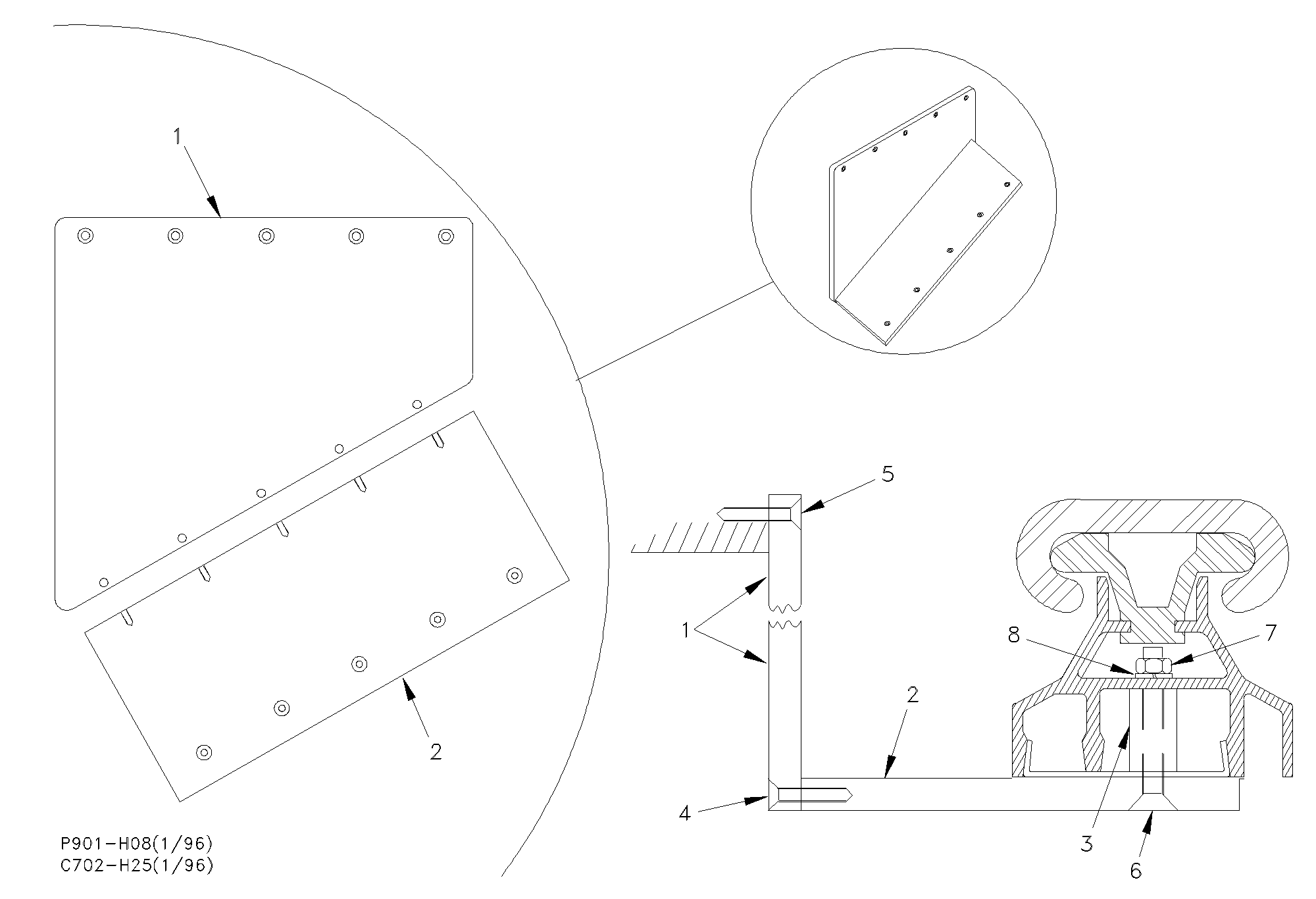 1

2

5

1

8

7

2

4

3

6

P901-H08(1/96)
C702-H25(1/96)