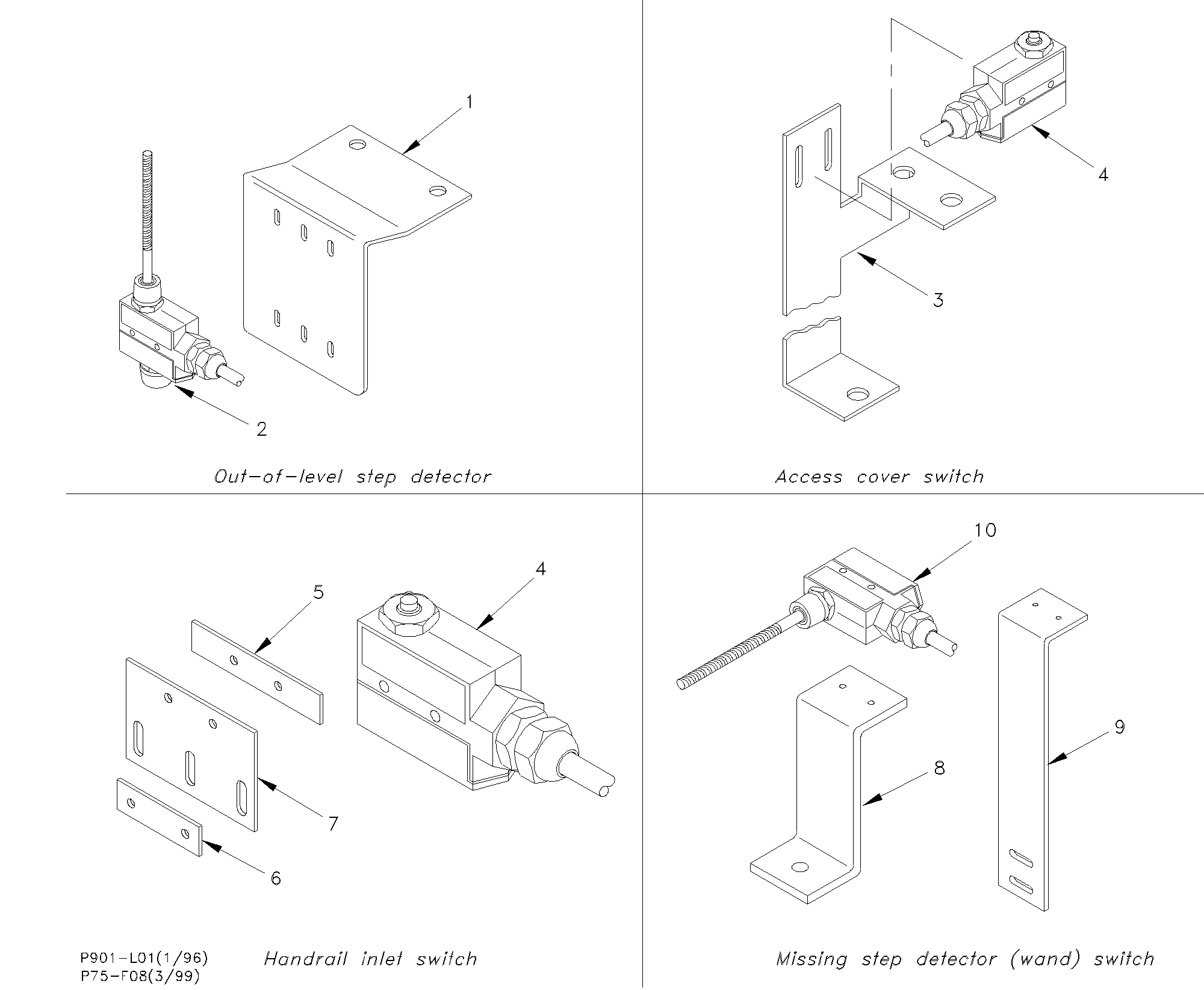 1

2

Out-of-level step detector

4

3

Access cover switch

5

4

7

6

P901-L01(1/96)
P75-F08(3/99)

Handrail inlet switch

10

9

8

Missing step detector (wand) switch