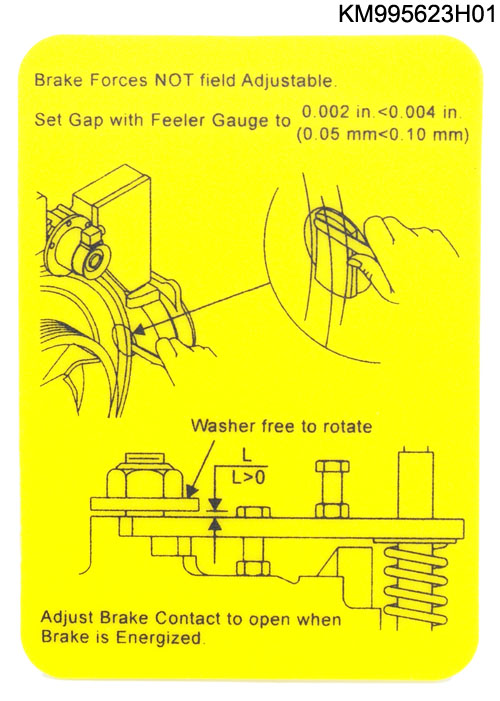 KM995623H01

Brake Forces NOT field Adjustable.

Set Gap with Feeler Gauge to 0.002 in.<0.004 in. (0.05 mm<0.10 mm)

Washer free to rotate

L

L>0

Adjust Brake Contact to open when Brake is Energized.