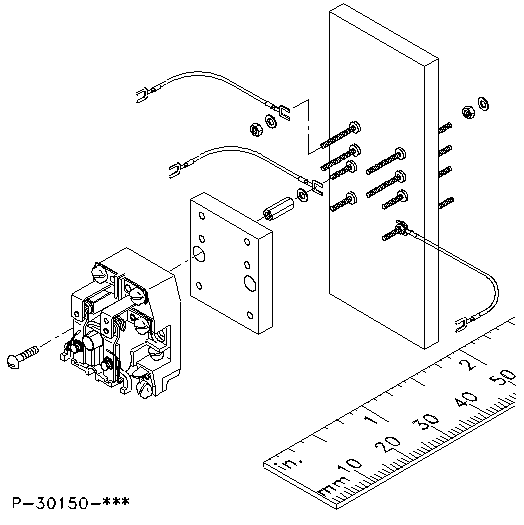 in.
1
2
mm 10
20
30
40
50
P-30150-***